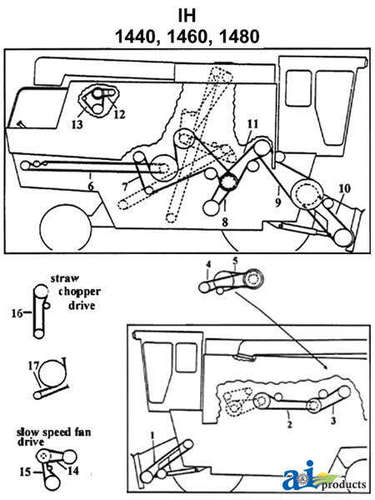 IH
1440, 1460, 1480

13
12
11
6
7
8
9
10

4
5

straw chopper drive
16

17

slow speed fan drive
15
14

1
2
3

ai products